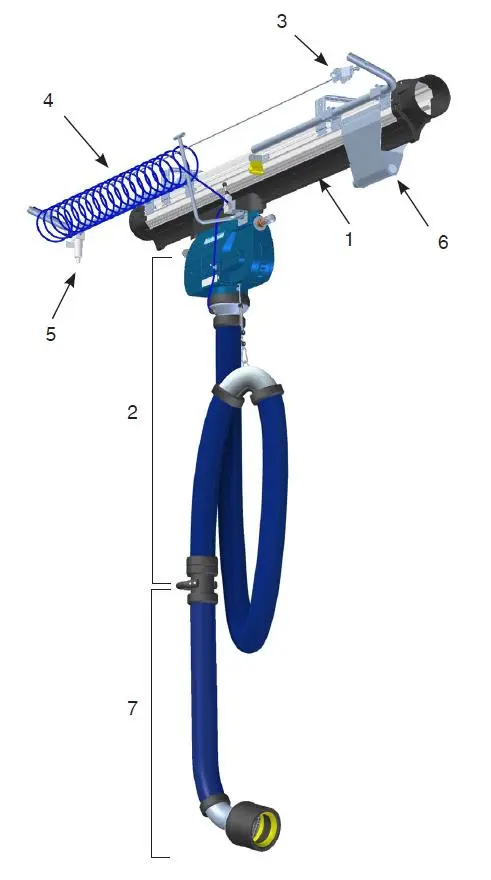 3
4
1
6
5
2
7